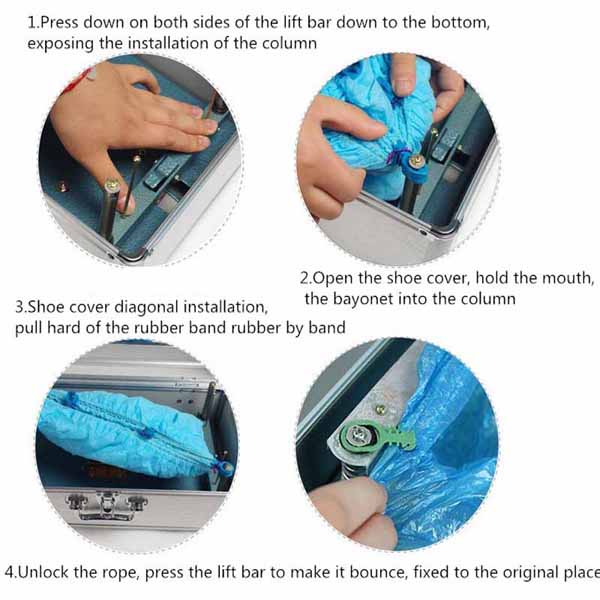 1.Press down on both sides of the lift bar down to the bottom, exposing the installation of the column

2.Open the shoe cover, hold the mouth, the bayonet into the column

3.Shoe cover diagonal installation, pull hard of the rubber band rubber by band

4.Unlock the rope, press the lift bar to make it bounce, fixed to the original place